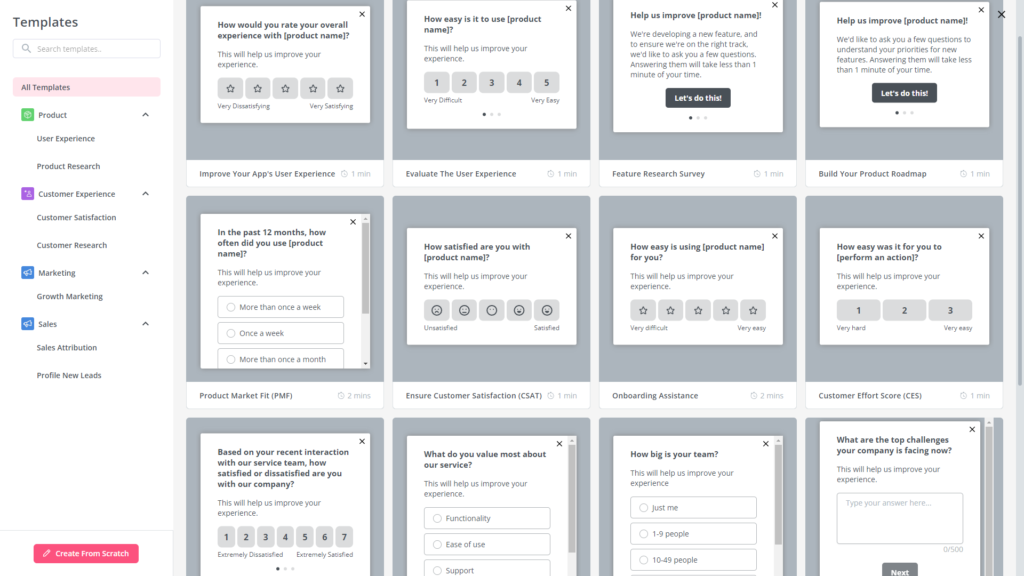 Templates

Search templates...

All Templates

Product

User Experience

Product Research

Customer Experience

Customer Satisfaction

Customer Research

Marketing

Growth Marketing

Sales

Sales Attribution

Profile New Leads

Create From Scratch

How would you rate your overall experience with [product name]?

This will help us improve your experience.

Very Dissatisfying Very Satisfying

Improve Your App's User Experience 1 min

How easy is it to use [product name]?

This will help us improve your experience.

1 2 3 4 5

Very Difficult Very Easy

Evaluate The User Experience 1 min

Help us improve [product name]!

We're developing a new feature, and to ensure we're on the right track, we'd like to ask you a few questions. Answering them will take less than 1 minute of your time.

Let's do this!

Feature Research Survey 1 min

Help us improve [product name]!

We'd like to ask you a few questions to understand your priorities for new features. Answering them will take less than 1 minute of your time.

Let's do this!

Build Your Product Roadmap 1 min

In the past 12 months, how often did you use [product name]?

This will help us improve your experience.

More than once a week

Once a week

More than once a month

Product Market Fit (PMF) 2 mins

How satisfied are you with [product name]?

This will help us improve your experience.

Unsatisfied Satisfied

Ensure Customer Satisfaction (CSAT) 1 min

How easy is using [product name] for you?

This will help us improve your experience.

Very difficult Very easy

Onboarding Assistance 2 mins

How easy was it for you to [perform an action]?

This will help us improve your experience.

1 2 3

Very hard Very easy

Customer Effort Score (CES) 1 min

Based on your recent interaction with our service team, how satisfied or dissatisfied are you with our company?

This will help us improve your experience.

1 2 3 4 5 6 7

Extremely Dissatisfied Extremely Satisfied

What do you value most about our service?

This will help us improve your experience.

Functionality

Ease of use

Support

How big is your team?

This will help us improve your experience

Just me

1-9 people

10-49 people

What are the top challenges your company is facing now?

This will help us improve your experience.

Type your answer here...

0/500

Next